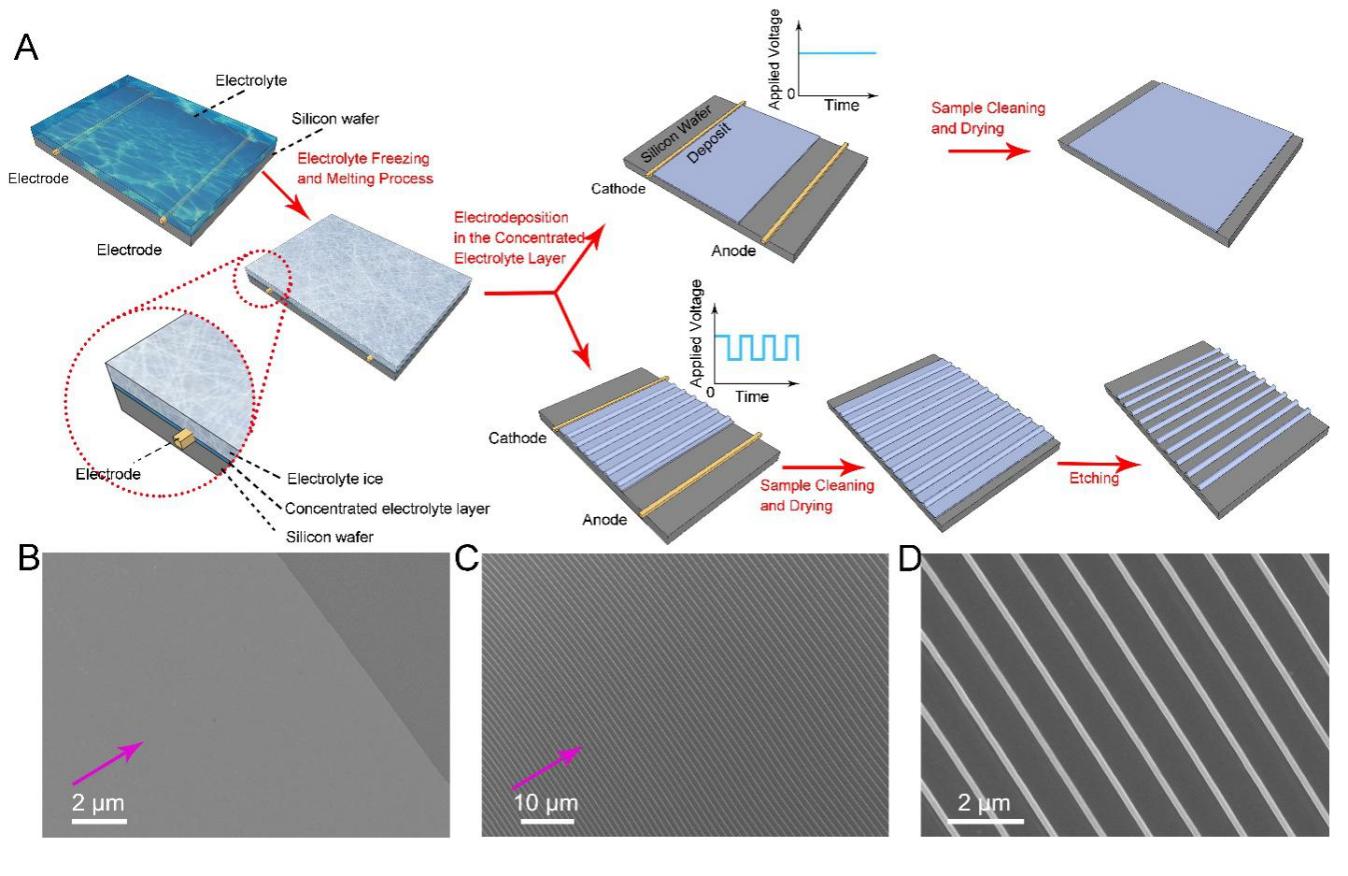 A

Electrolyte

Silicon wafer

Electrode

Electrode

Electrolyte Freezing and Melting Process

Electrode

Electrolyte ice

Concentrated electrolyte layer

Silicon wafer

Electrodeposition in the Concentrated Electrolyte Layer

Applied Voltage

0

Time

Silicon Wafer

Deposit

Cathode

Anode

Sample Cleaning and Drying

Applied Voltage

0

Time

Cathode

Anode

Sample Cleaning and Drying

Etching

B

2 μm

C

10 μm

D

2 μm